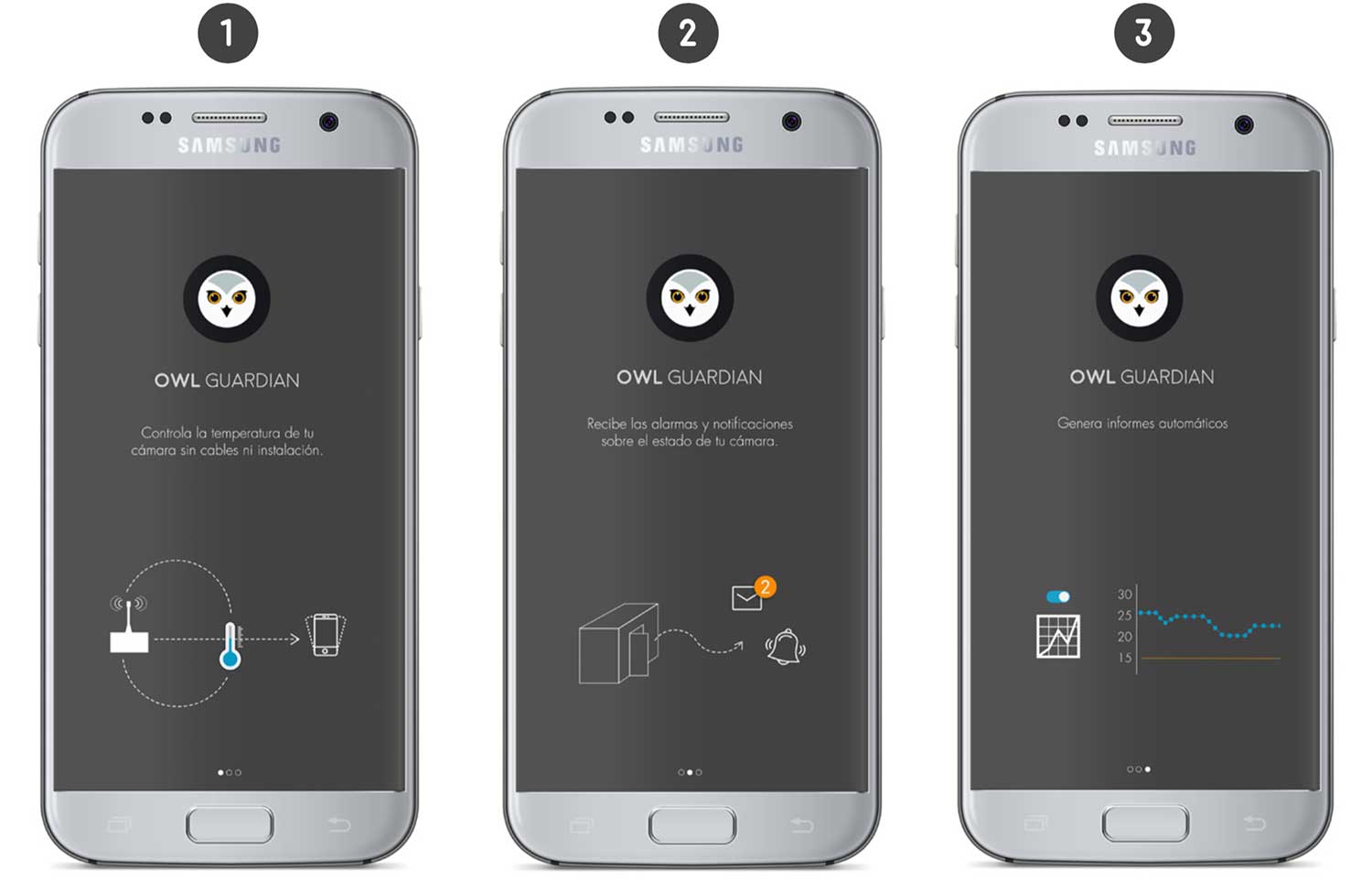 1

SAMSUNG

OWL GUARDIAN

Controla la temperatura de tu cámara sin cables ni instalación.

2

SAMSUNG

OWL GUARDIAN

Recibe las alarmas y notificaciones sobre el estado de tu cámara.

2

3

SAMSUNG

OWL GUARDIAN

Genera informes automáticos

30
25
20
15